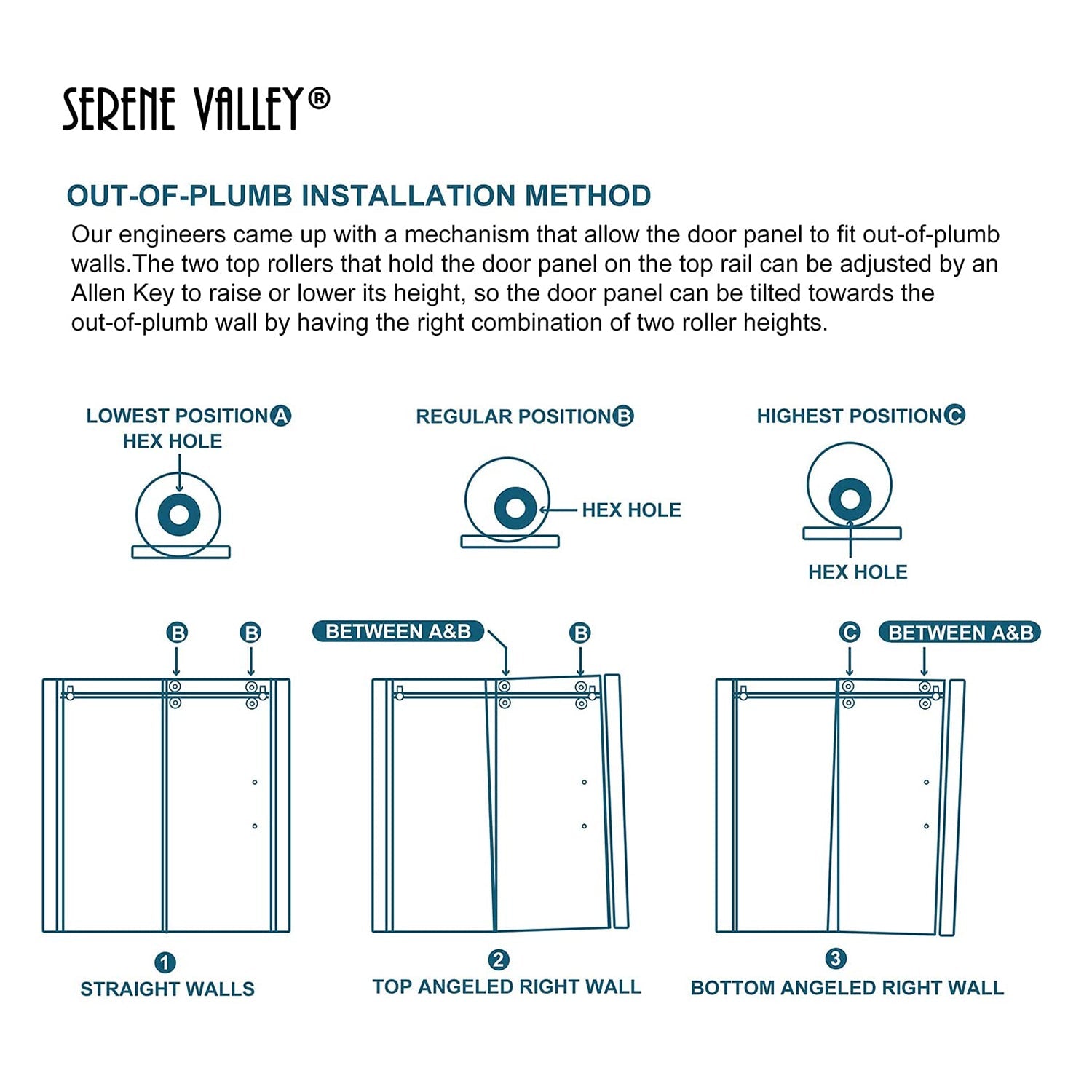 SERENE VALLEY®

OUT-OF-PLUMB INSTALLATION METHOD

Our engineers came up with a mechanism that allow the door panel to fit out-of-plumb walls.The two top rollers that hold the door panel on the top rail can be adjusted by an Allen Key to raise or lower its height, so the door panel can be tilted towards the out-of-plumb wall by having the right combination of two roller heights.

LOWEST POSITION A
HEX HOLE

REGULAR POSITION B
HEX HOLE

HIGHEST POSITION C
HEX HOLE

B B

BETWEEN A&B B

C BETWEEN A&B

1
STRAIGHT WALLS

2
TOP ANGELED RIGHT WALL

3
BOTTOM ANGELED RIGHT WALL