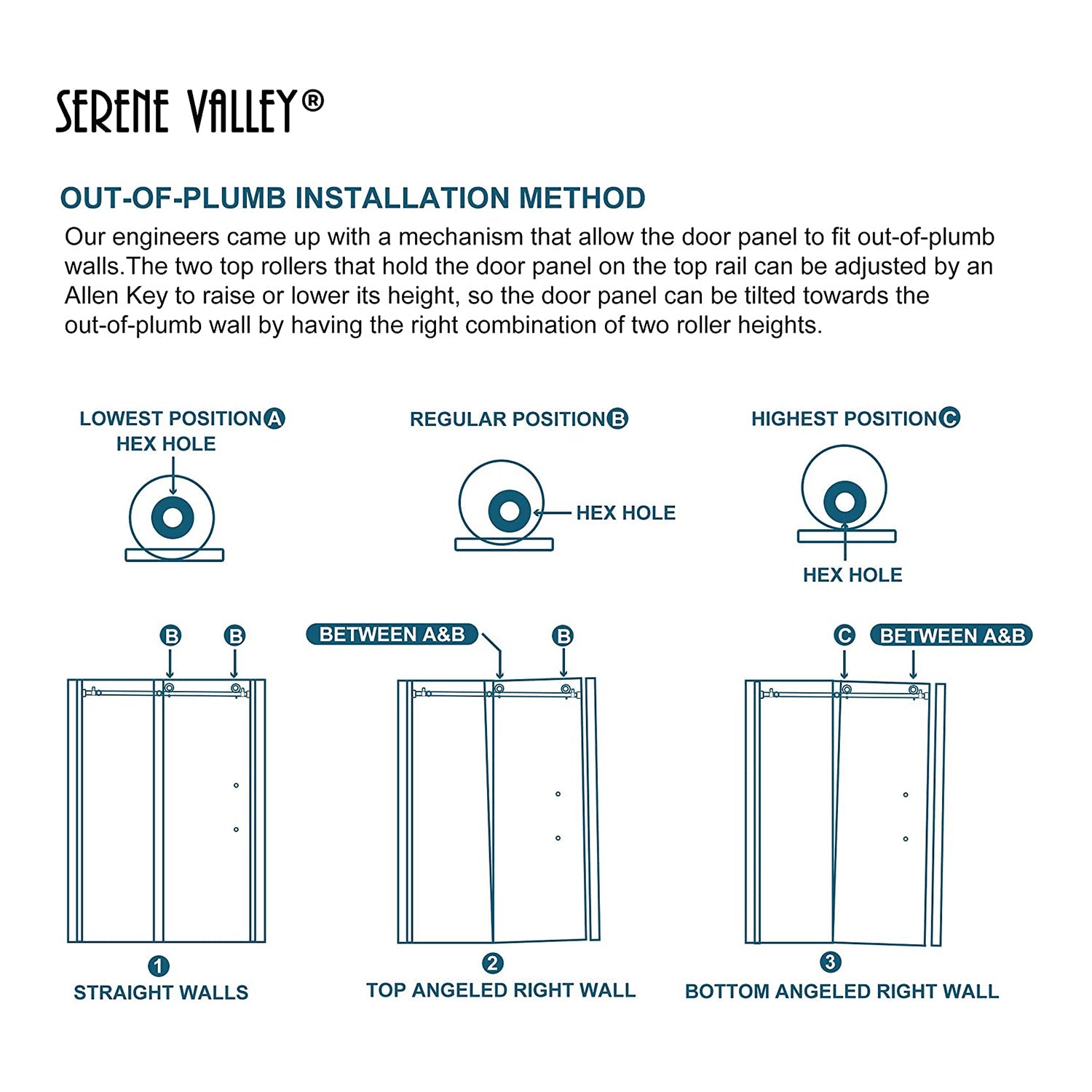 SERENE VALLEY®

OUT-OF-PLUMB INSTALLATION METHOD

Our engineers came up with a mechanism that allow the door panel to fit out-of-plumb walls.The two top rollers that hold the door panel on the top rail can be adjusted by an Allen Key to raise or lower its height, so the door panel can be tilted towards the out-of-plumb wall by having the right combination of two roller heights.

LOWEST POSITION A
HEX HOLE

REGULAR POSITION B
HEX HOLE

HIGHEST POSITION C
HEX HOLE

B B
1
STRAIGHT WALLS

BETWEEN A&B B
2
TOP ANGELED RIGHT WALL

C BETWEEN A&B
3
BOTTOM ANGELED RIGHT WALL