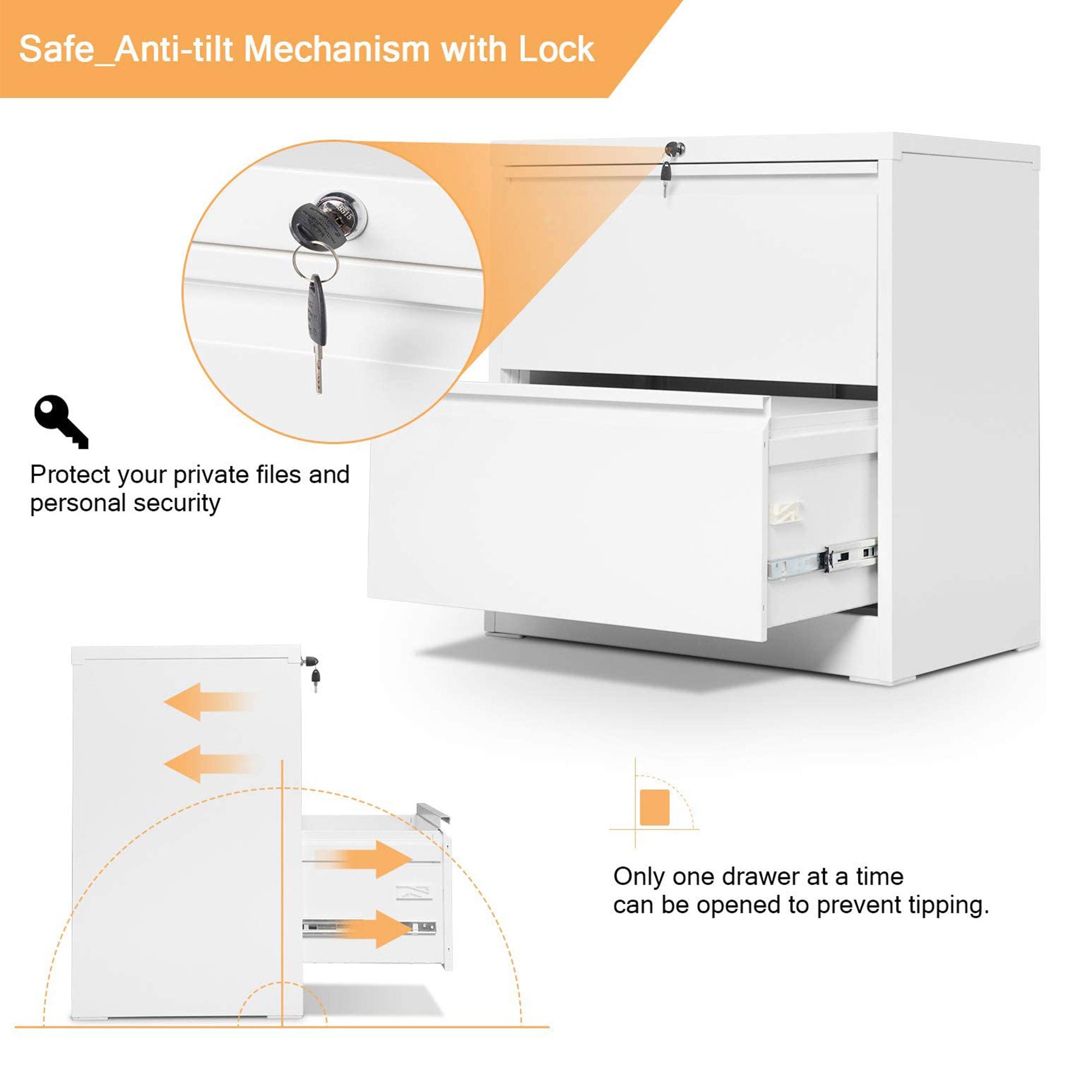 Safe_Anti-tilt Mechanism with Lock

Protect your private files and personal security

Only one drawer at a time can be opened to prevent tipping.