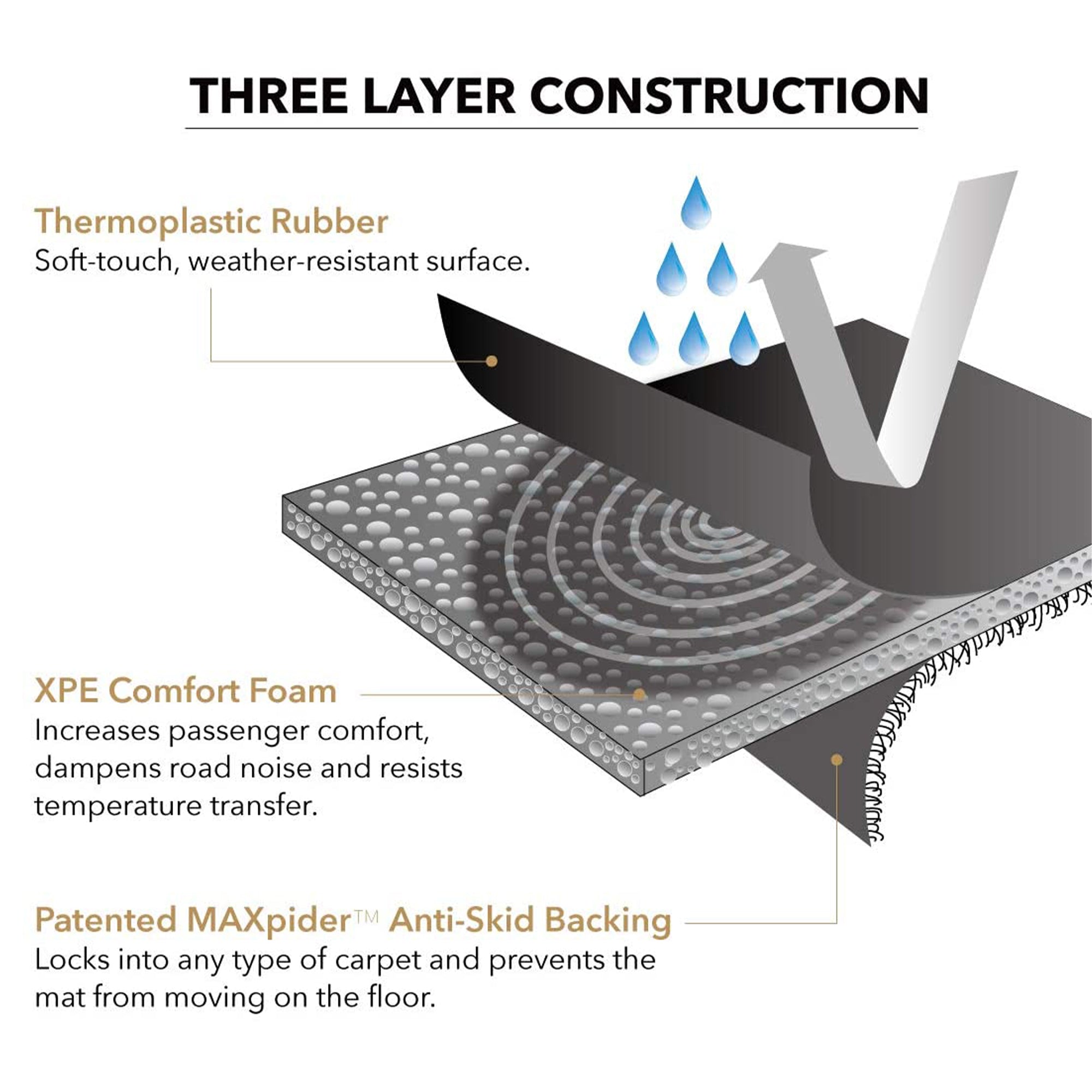 THREE LAYER CONSTRUCTION

Thermoplastic Rubber
Soft-touch, weather-resistant surface.

XPE Comfort Foam
Increases passenger comfort, dampens road noise and resists temperature transfer.

Patented MAXpider™ Anti-Skid Backing
Locks into any type of carpet and prevents the mat from moving on the floor.