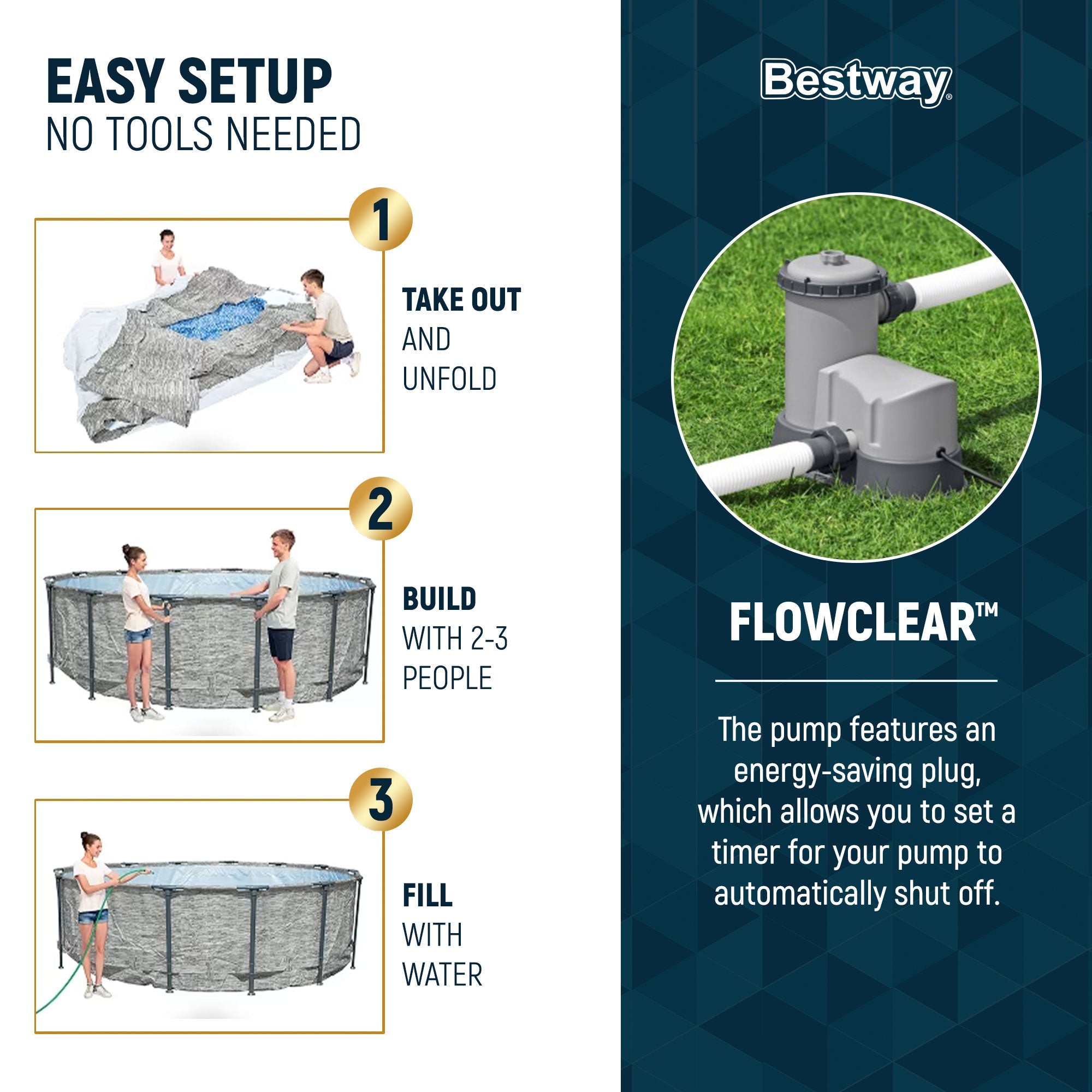 EASY SETUP
NO TOOLS NEEDED

1

TAKE OUT
AND UNFOLD

2

BUILD
WITH 2-3 PEOPLE

3

FILL
WITH WATER

Bestway®

FLOWCLEAR™

The pump features an energy-saving plug, which allows you to set a timer for your pump to automatically shut off.