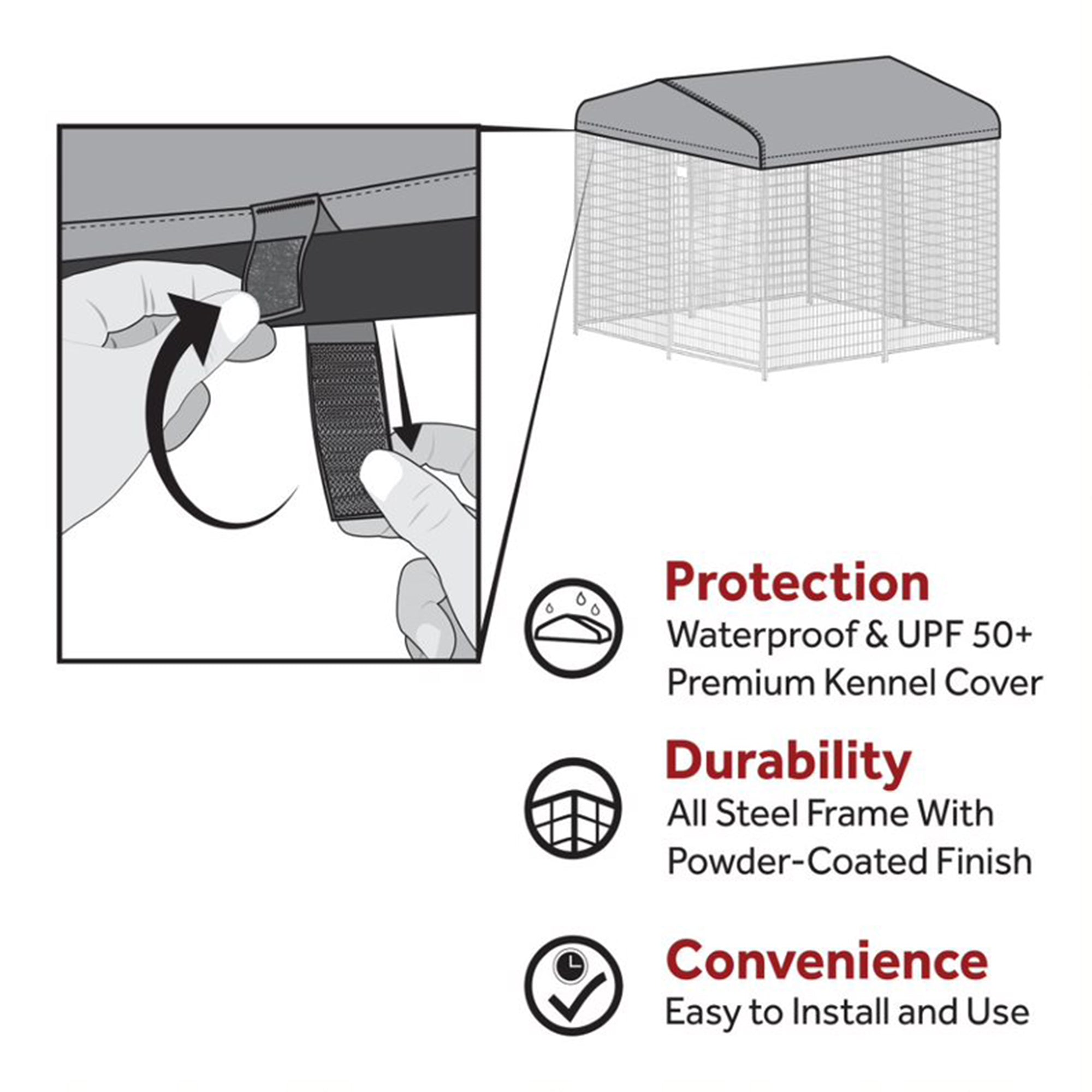 Protection
Waterproof & UPF 50+ Premium Kennel Cover

Durability
All Steel Frame With Powder-Coated Finish

Convenience
Easy to Install and Use