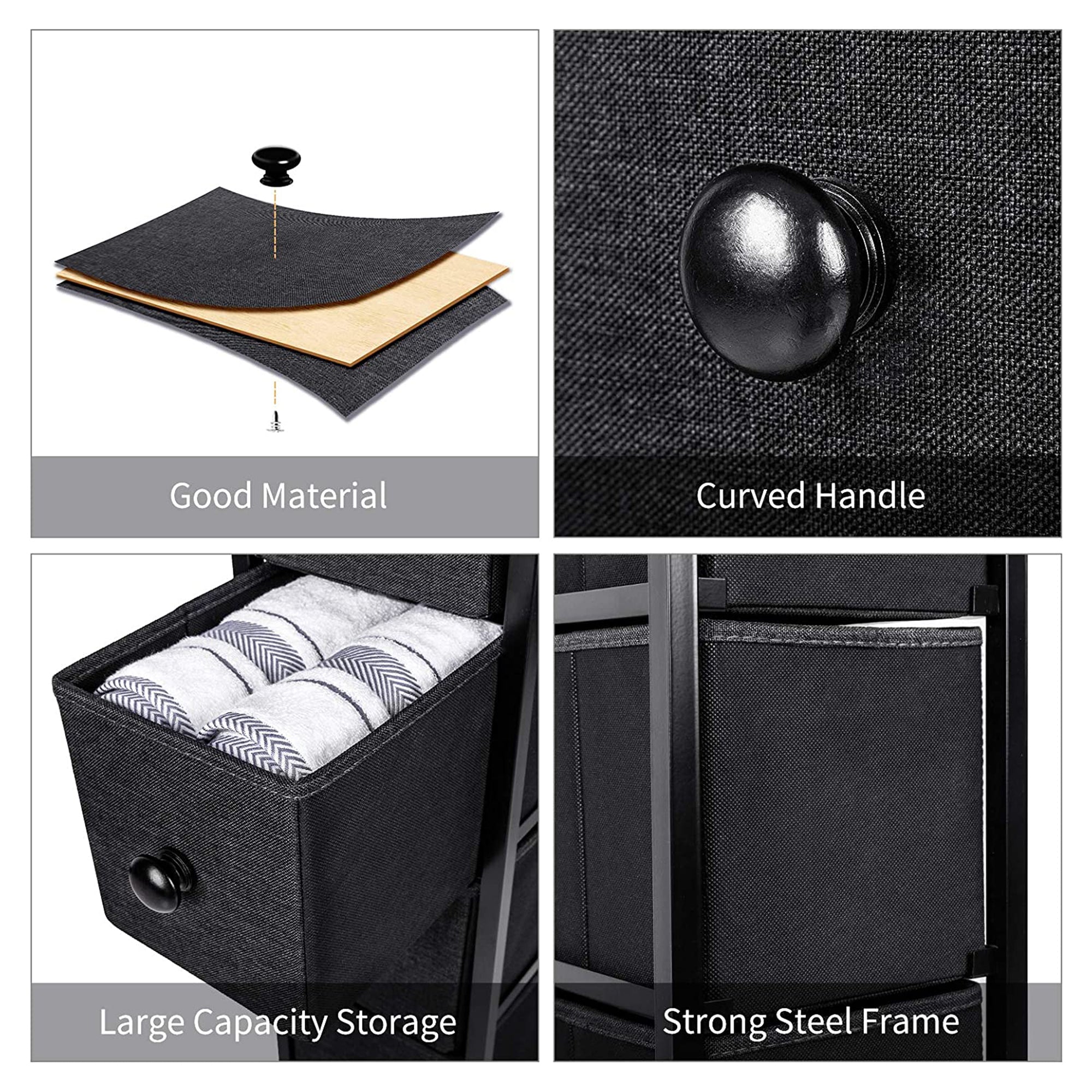 Good Material

Curved Handle

Large Capacity Storage

Strong Steel Frame