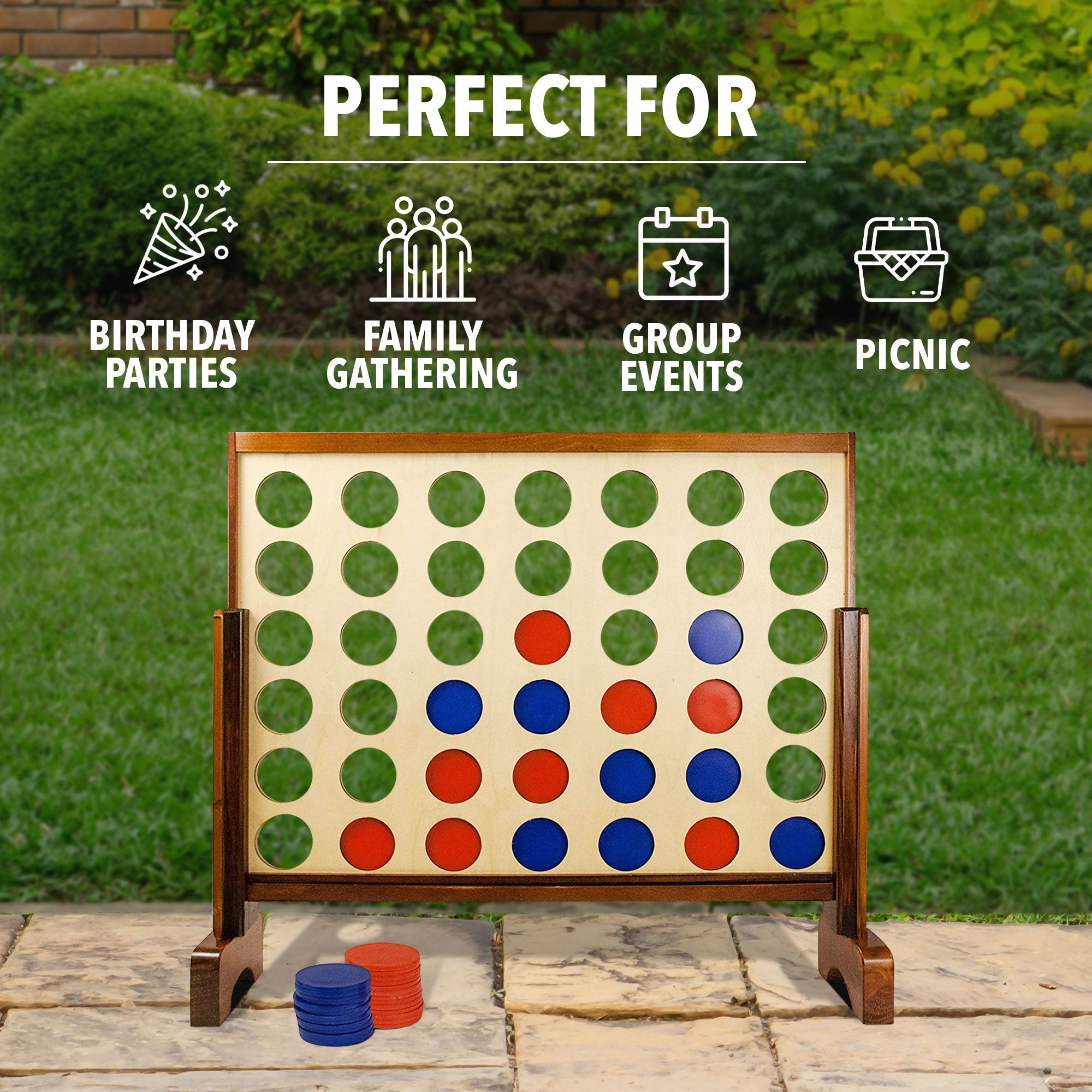 PERFECT FOR

BIRTHDAY PARTIES

FAMILY GATHERING

GROUP EVENTS

PICNIC