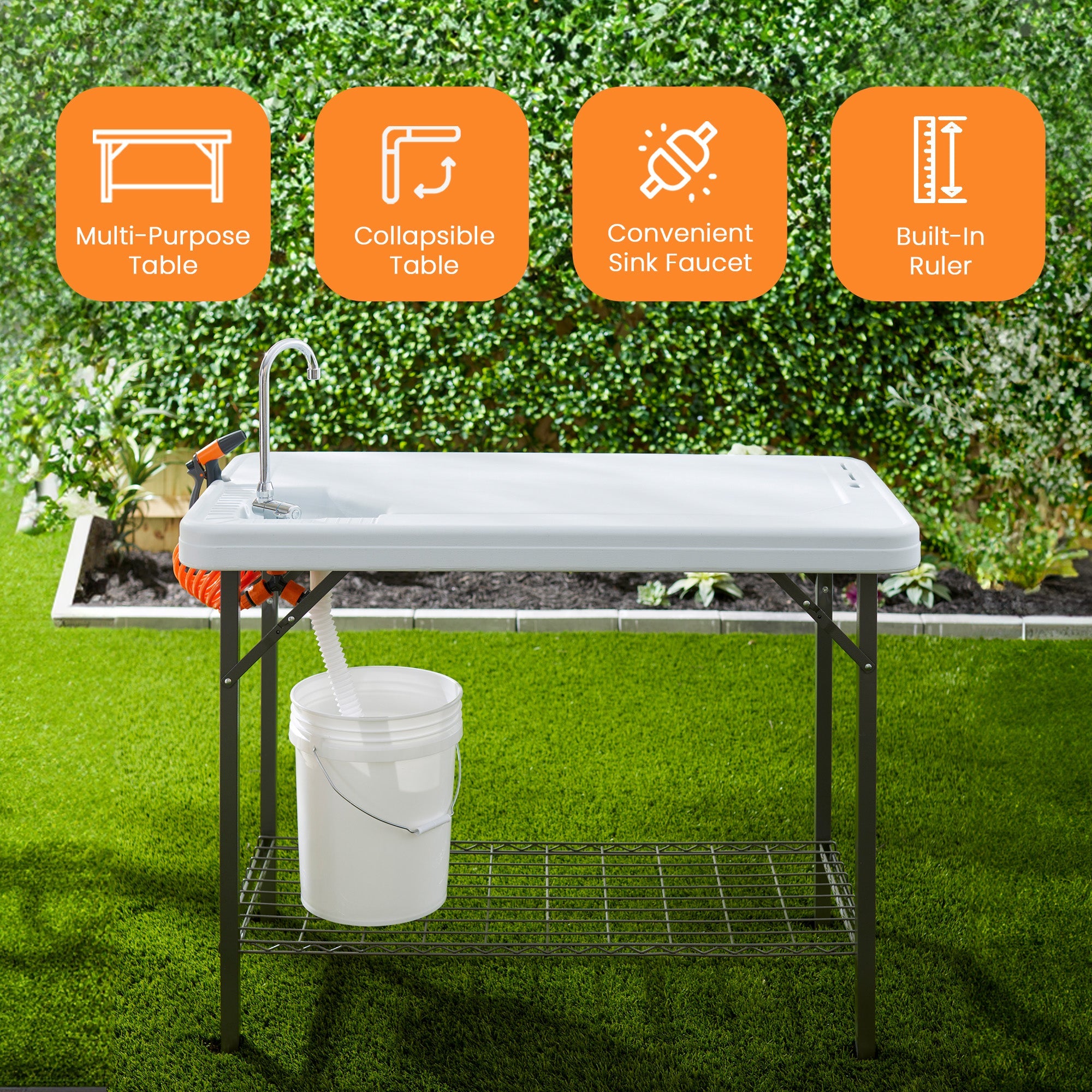 Multi-Purpose Table

Collapsible Table

Convenient Sink Faucet

Built-In Ruler