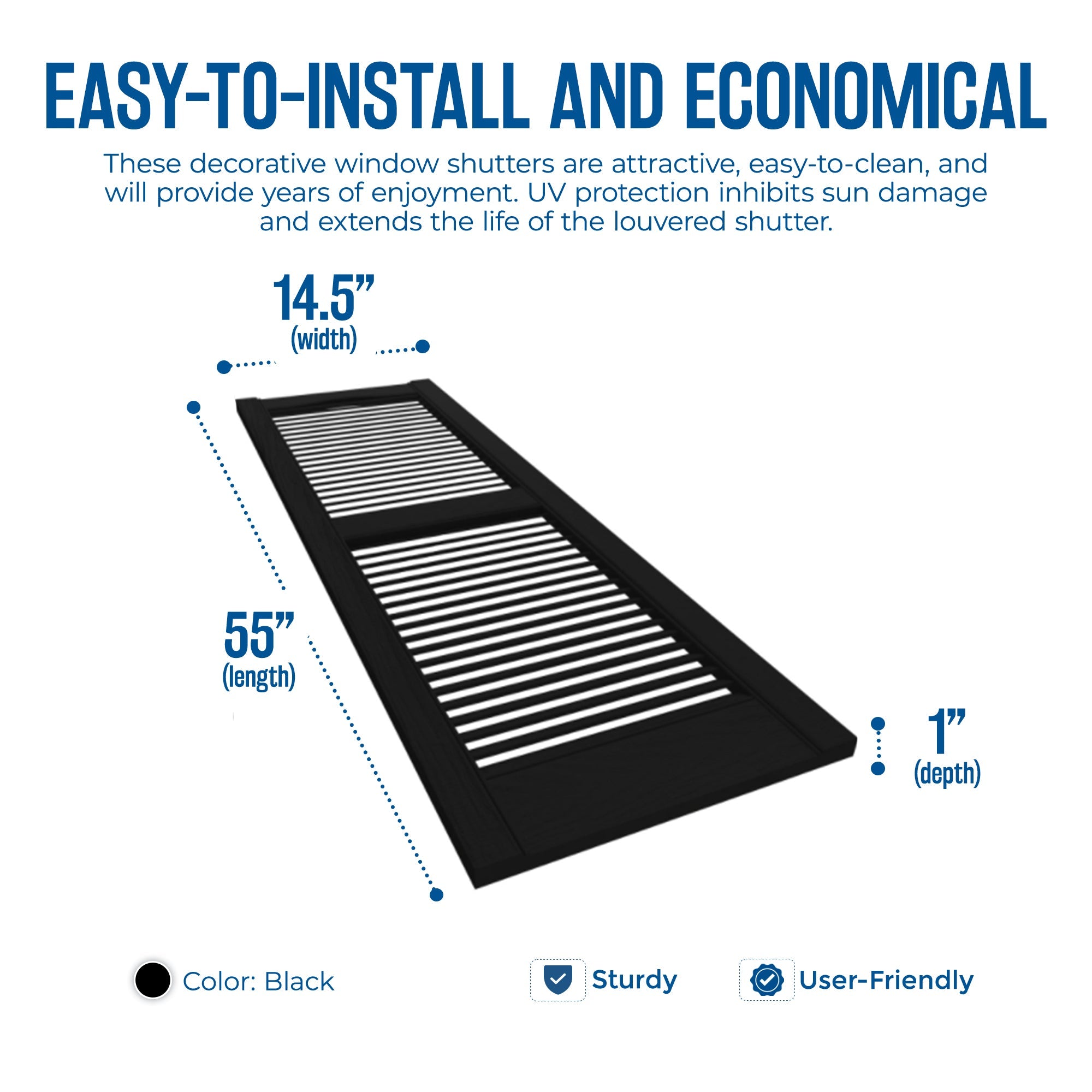 EASY-TO-INSTALL AND ECONOMICAL

These decorative window shutters are attractive, easy-to-clean, and will provide years of enjoyment. UV protection inhibits sun damage and extends the life of the louvered shutter.

14.5”
(width)

55”
(length)

1”
(depth)

Color: Black

Sturdy

User-Friendly