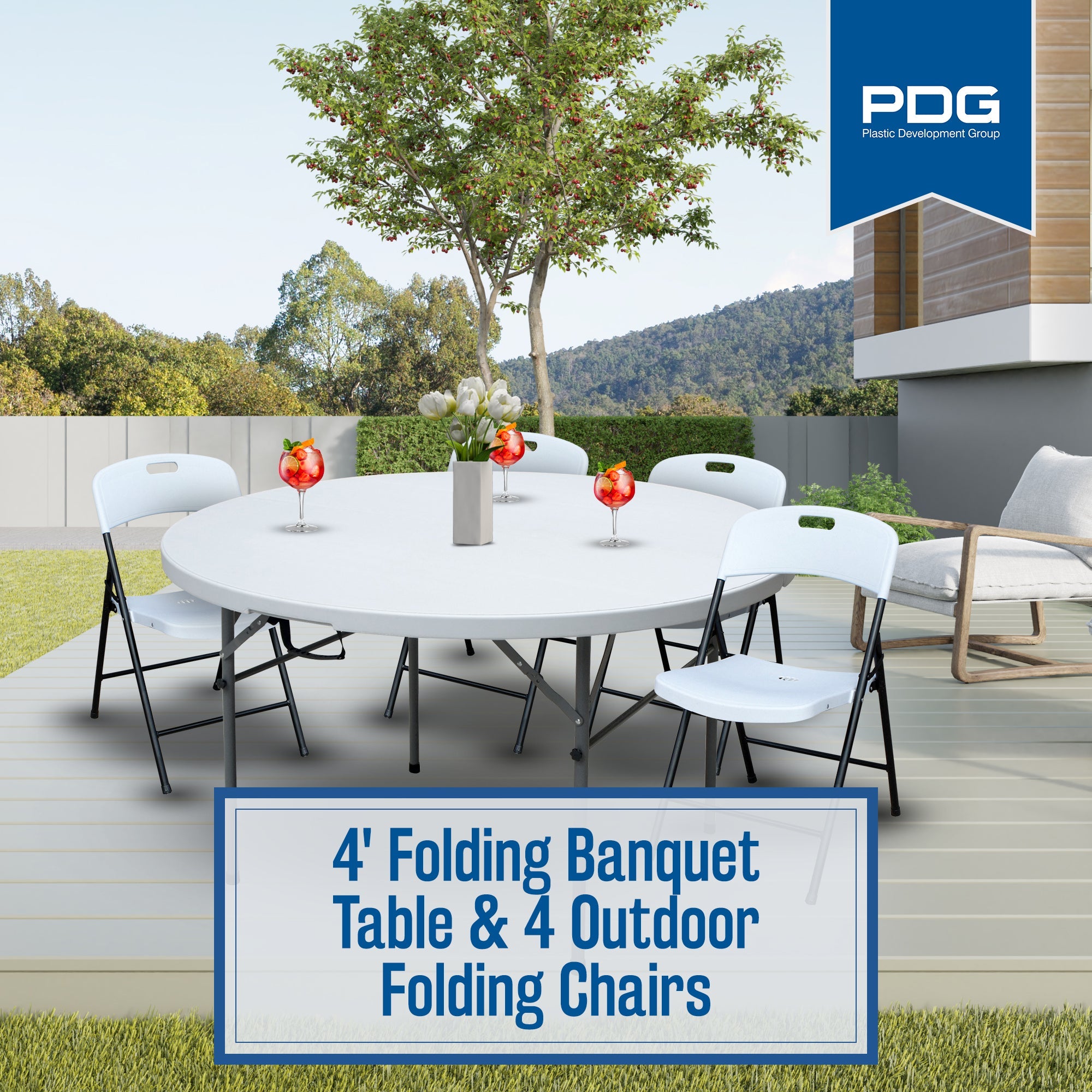 PDG
Plastic Development Group

4' Folding Banquet Table & 4 Outdoor Folding Chairs