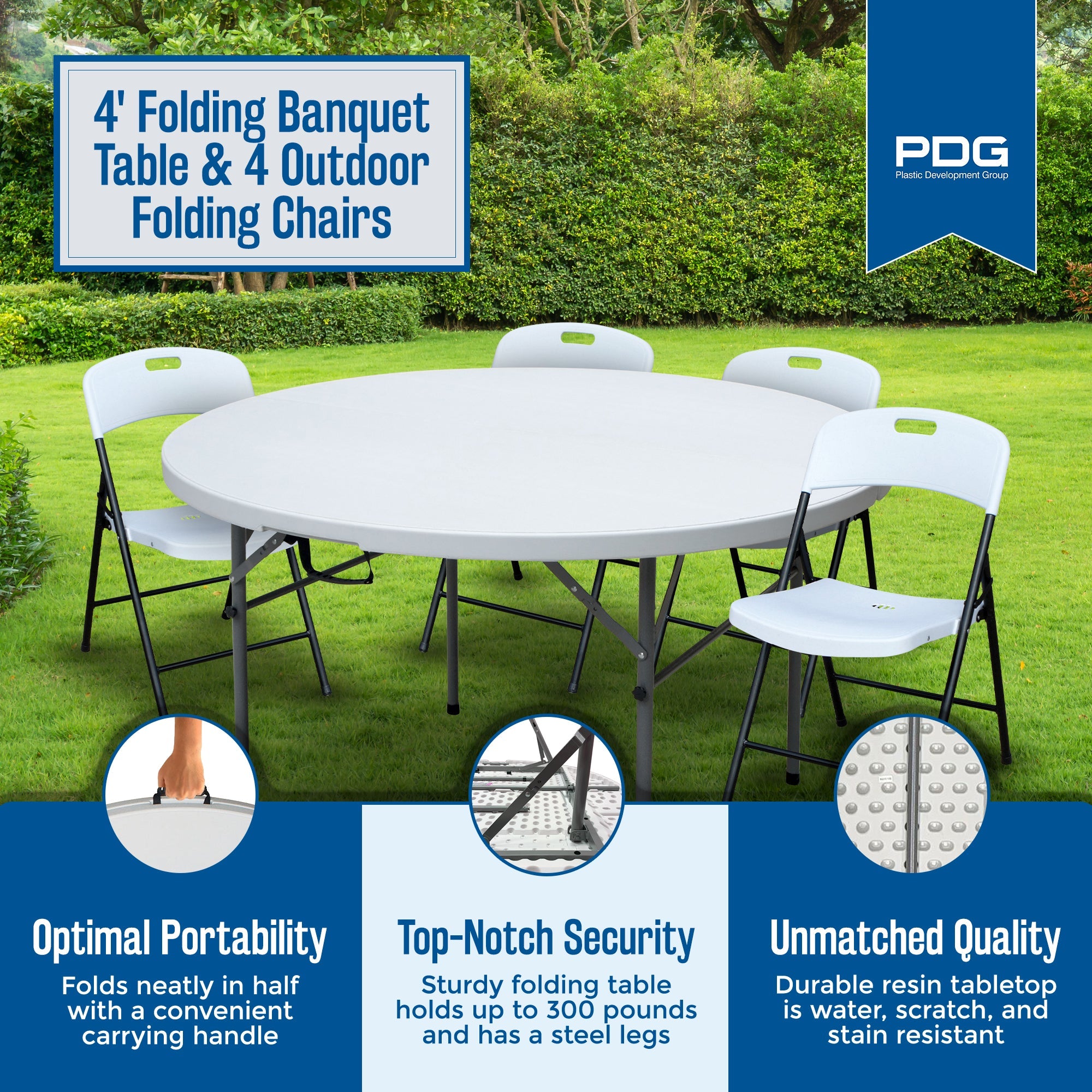 4' Folding Banquet Table & 4 Outdoor Folding Chairs

PDG
Plastic Development Group

Optimal Portability
Folds neatly in half with a convenient carrying handle

Top-Notch Security
Sturdy folding table holds up to 300 pounds and has a steel legs

Unmatched Quality
Durable resin tabletop is water, scratch, and stain resistant