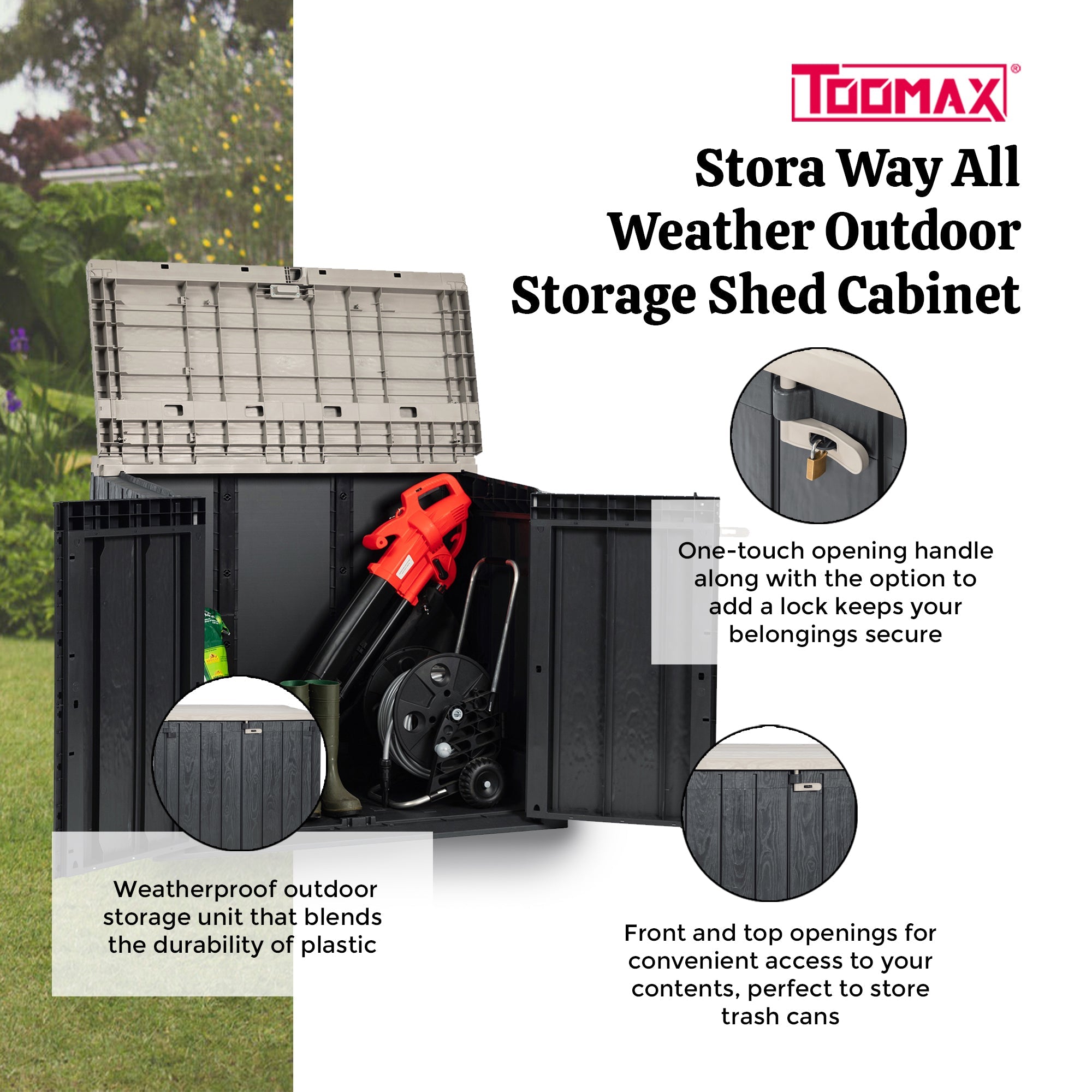 TOOMAX®

Stora Way All Weather Outdoor Storage Shed Cabinet

One-touch opening handle along with the option to add a lock keeps your belongings secure

Weatherproof outdoor storage unit that blends the durability of plastic

Front and top openings for convenient access to your contents, perfect to store trash cans